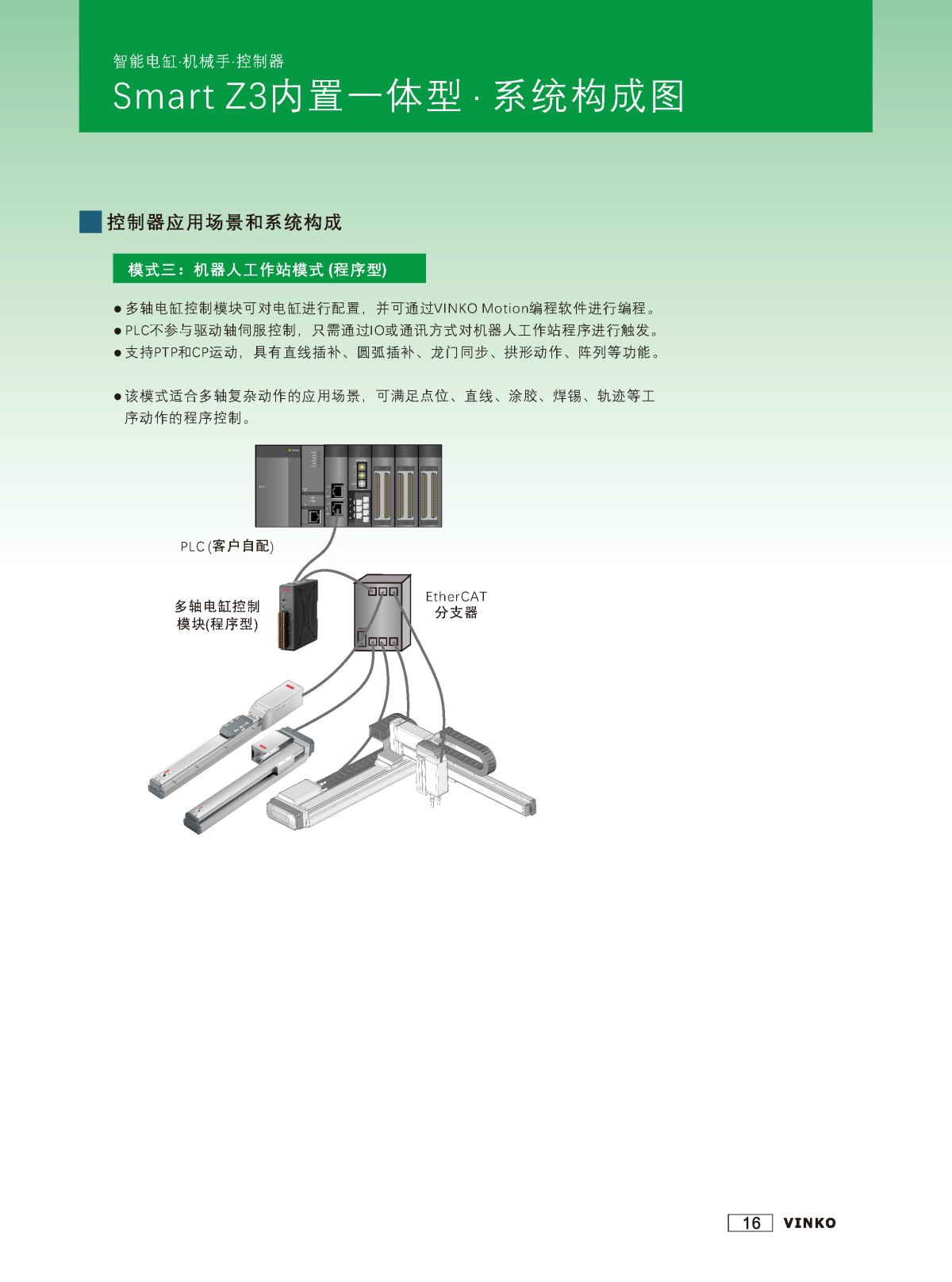 智能电缸·机械手·控制器

Smart Z3内置一体型 · 系统构成图

控制器应用场景和系统构成

模式三：机器人工作站模式 (程序型)

● 多轴电缸控制模块可对电缸进行配置，并可通过VINKO Motion编程软件进行编程。
● PLC不参与驱动轴伺服控制，只需通过IO或通讯方式对机器人工作站程序进行触发。
● 支持PTP和CP运动，具有直线插补、圆弧插补、龙门同步、拱形动作、阵列等功能。

● 该模式适合多轴复杂动作的应用场景，可满足点位、直线、涂胶、焊锡、轨迹等工序动作的程序控制。

PLC (客户自配)

多轴电缸控制模块(程序型)

EtherCAT 分支器

16 VINKO