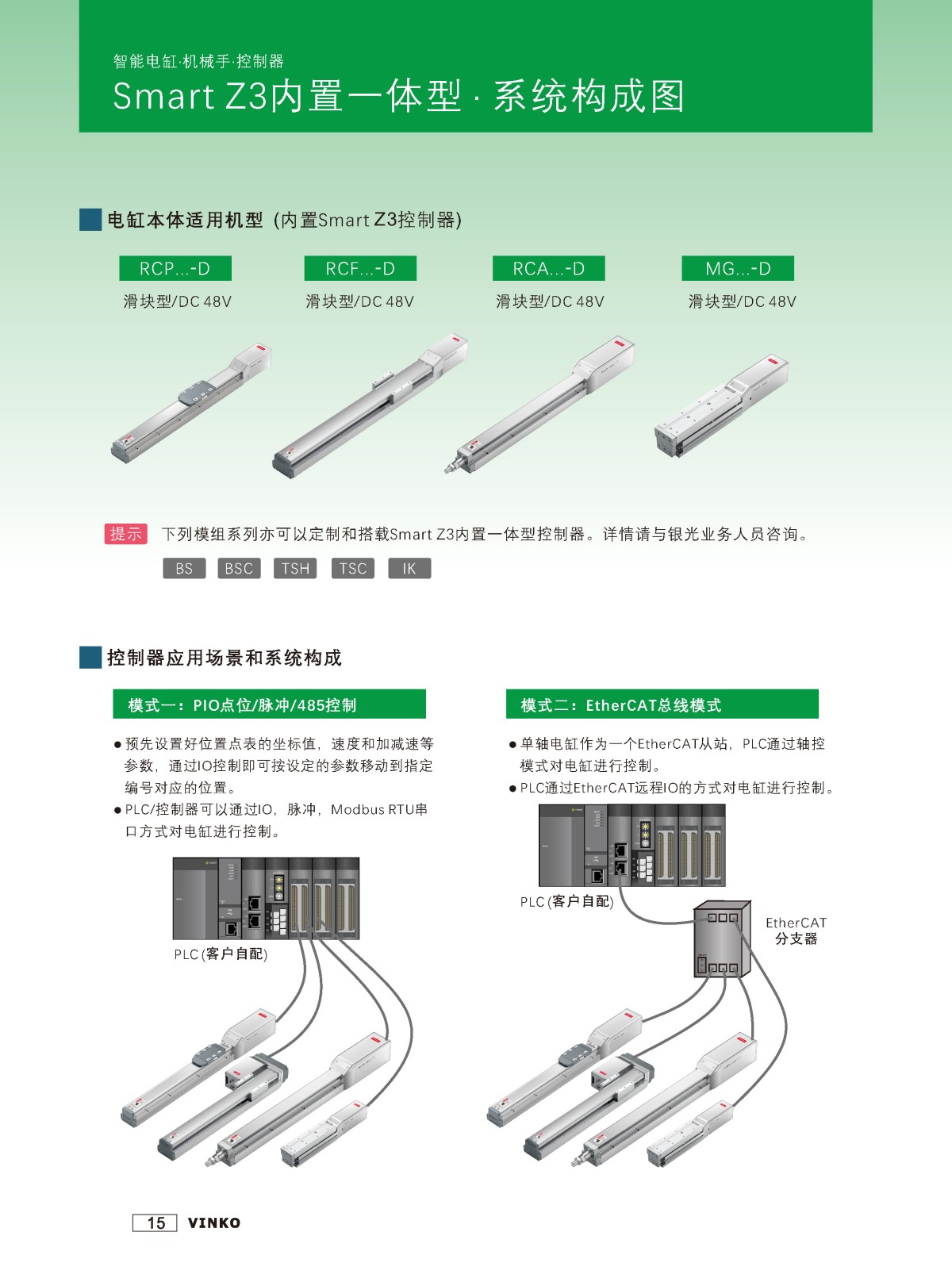 智能电缸·机械手·控制器

Smart Z3内置一体型 · 系统构成图

电缸本体适用机型 (内置Smart Z3控制器)

RCP...-D
滑块型/DC 48V

RCF...-D
滑块型/DC 48V

RCA...-D
滑块型/DC 48V

MG...-D
滑块型/DC 48V

提示 下列模组系列亦可以定制和搭载Smart Z3内置一体型控制器。详情请与银光业务人员咨询。

BS BSC TSH TSC IK

控制器应用场景和系统构成

模式一：PIO点位/脉冲/485控制

● 预先设置好位置点表的坐标值，速度和加减速等参数，通过IO控制即可按设定的参数移动到指定编号对应的位置。
● PLC/控制器可以通过IO，脉冲，Modbus RTU串口方式对电缸进行控制。

PLC (客户自配)

模式二：EtherCAT总线模式

● 单轴电缸作为一个EtherCAT从站，PLC通过轴控模式对电缸进行控制。
● PLC通过EtherCAT远程IO的方式对电缸进行控制。

PLC (客户自配)

EtherCAT
分支器

15 VINKO