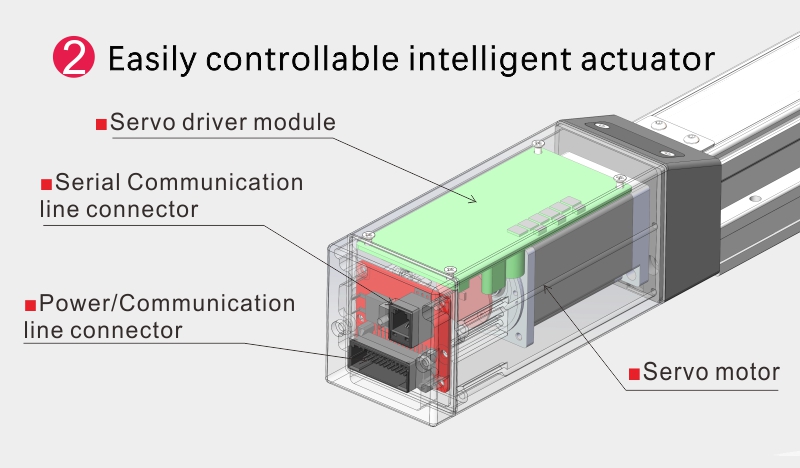 2 Easily controllable intelligent actuator

■Servo driver module

■Serial Communication line connector

■Power/Communication line connector

■Servo motor